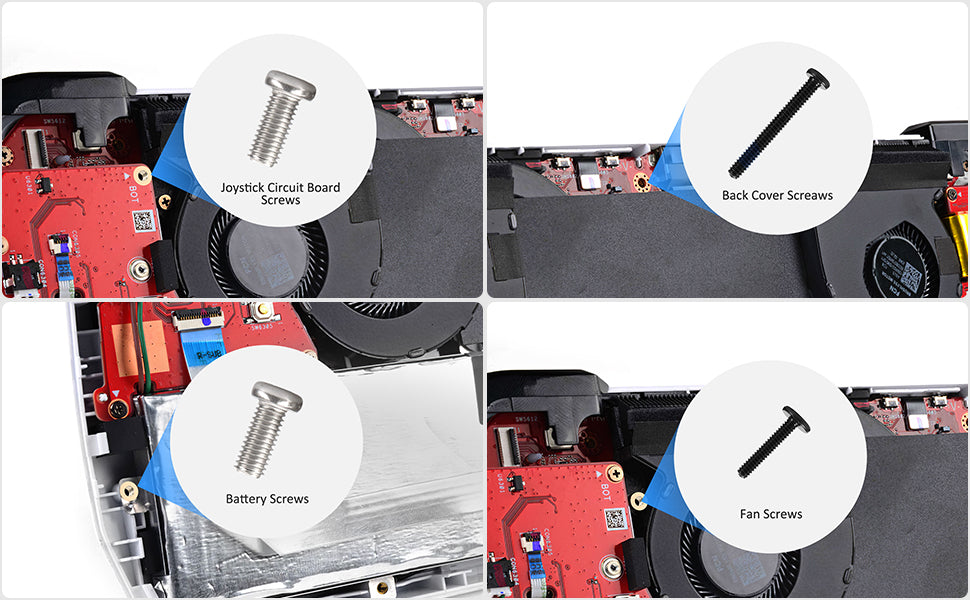 Joystick Circuit Board Screws

Back Cover Screaws

Battery Screws

Fan Screws