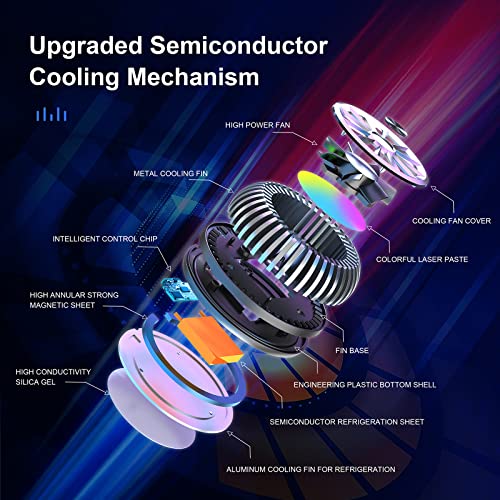 Upgraded Semiconductor Cooling Mechanism

HIGH POWER FAN

METAL COOLING FIN

COOLING FAN COVER

INTELLIGENT CONTROL CHIP

COLORFUL LASER PASTE

HIGH ANNULAR STRONG MAGNETIC SHEET

FIN BASE

HIGH CONDUCTIVITY SILICA GEL

ENGINEERING PLASTIC BOTTOM SHELL

SEMICONDUCTOR REFRIGERATION SHEET

ALUMINUM COOLING FIN FOR REFRIGERATION